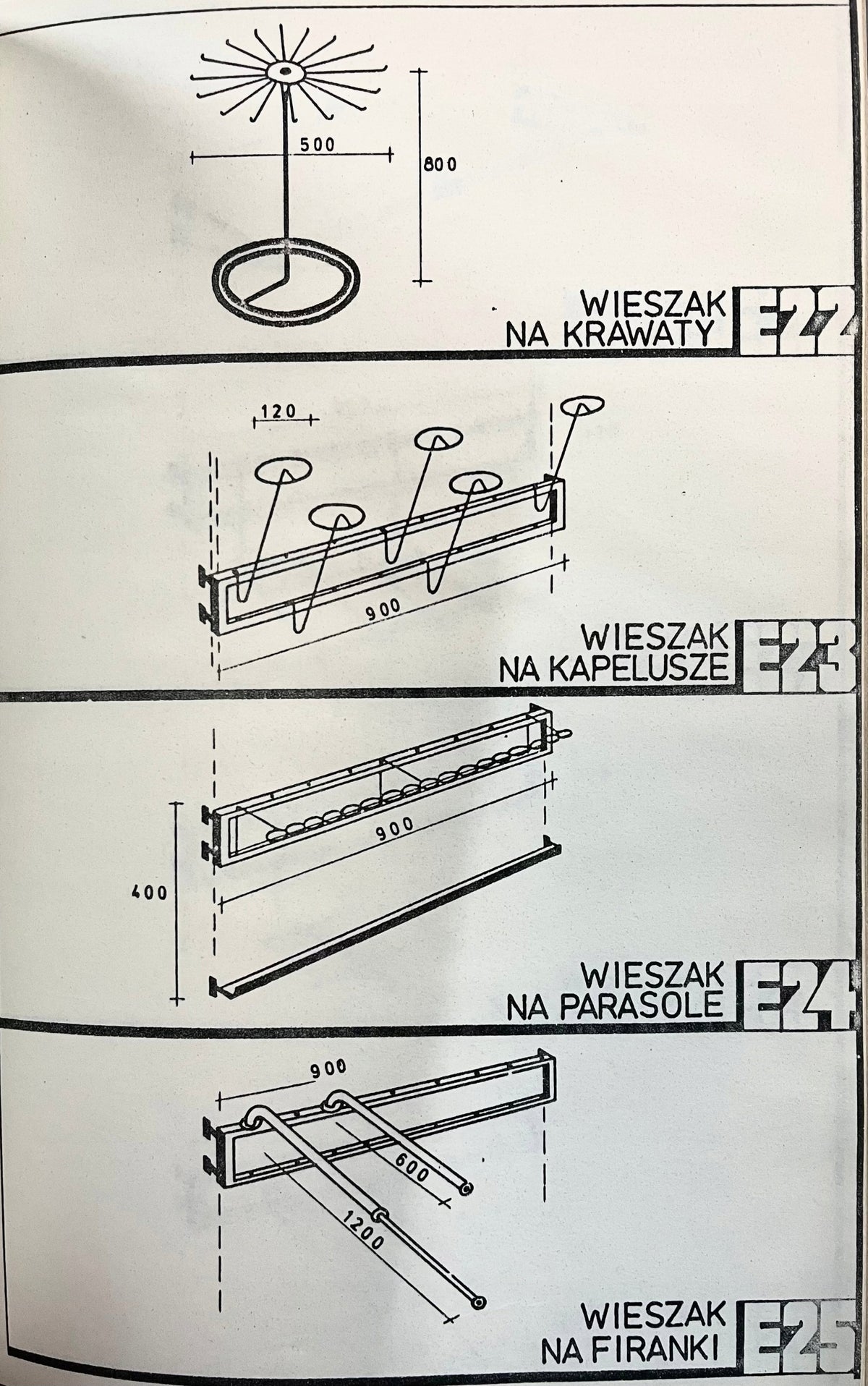 500

800

WIESZAK NA KRAWATY

E22

120

900

WIESZAK NA KAPELUSZE

E23

900

400

WIESZAK NA PARASOLE

E24

900

600

1200

WIESZAK NA FIRANKI

E25